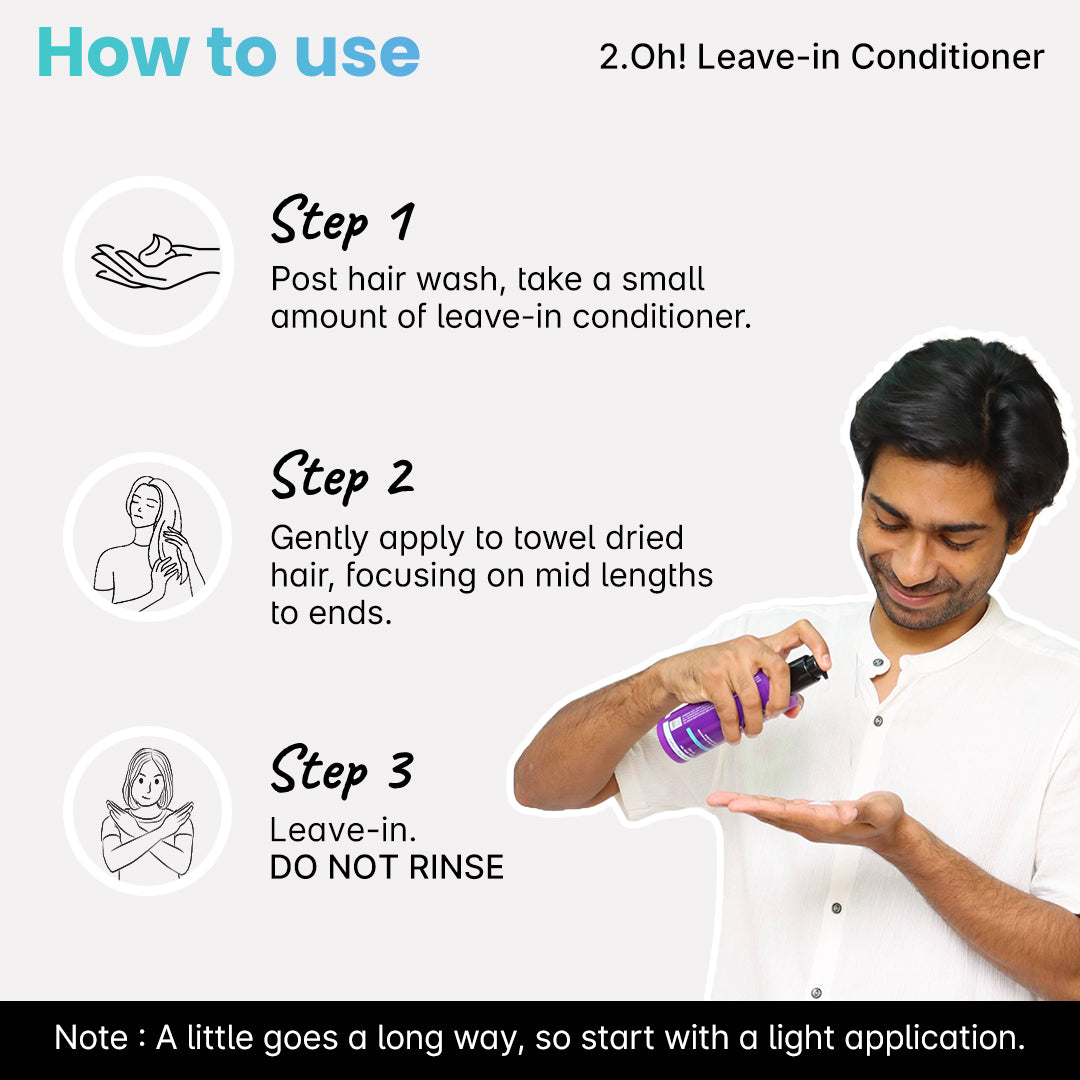 How to use

2.Oh! Leave-in Conditioner

Step 1
Post hair wash, take a small amount of leave-in conditioner.

Step 2
Gently apply to towel dried hair, focusing on mid lengths to ends.

Step 3
Leave-in.
DO NOT RINSE

Note : A little goes a long way, so start with a light application.