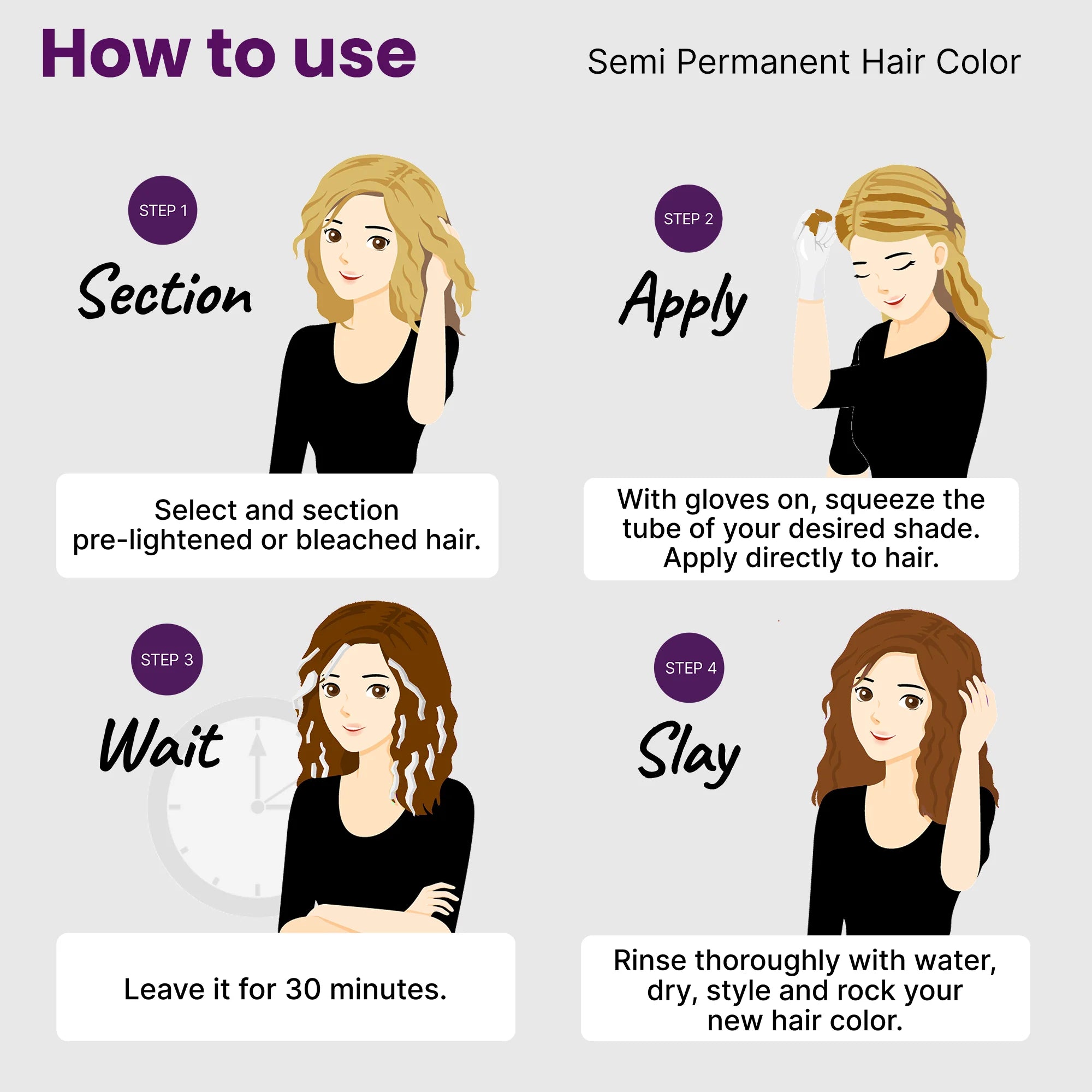 How to use

Semi Permanent Hair Color

STEP 1

Section

Select and section pre-lightened or bleached hair.

STEP 2

Apply

With gloves on, squeeze the tube of your desired shade. Apply directly to hair.

STEP 3

Wait

Leave it for 30 minutes.

STEP 4

Slay

Rinse thoroughly with water, dry, style and rock your new hair color.