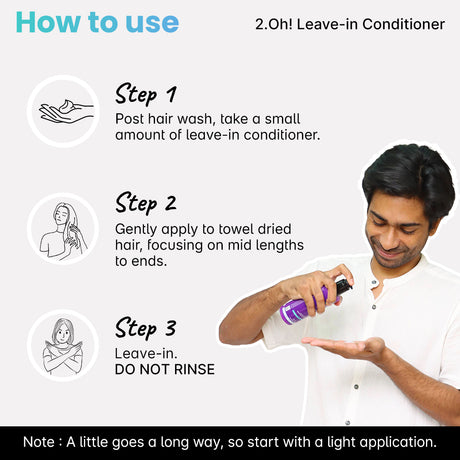 How to use

2.Oh! Leave-in Conditioner

Step 1
Post hair wash, take a small amount of leave-in conditioner.

Step 2
Gently apply to towel dried hair, focusing on mid lengths to ends.

Step 3
Leave-in.
DO NOT RINSE

Note : A little goes a long way, so start with a light application.