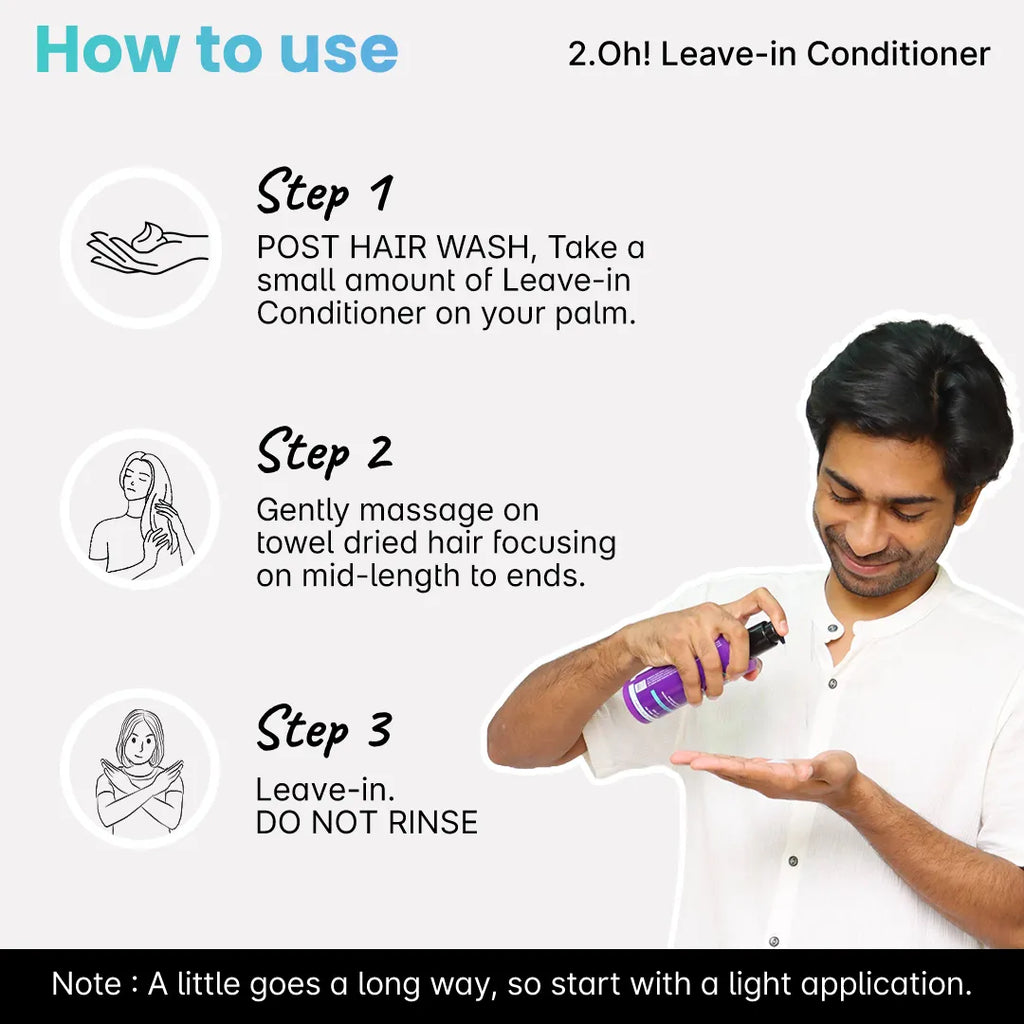 How to use

2.Oh! Leave-in Conditioner

Step 1
POST HAIR WASH, Take a small amount of Leave-in Conditioner on your palm.

Step 2
Gently massage on towel dried hair focusing on mid-length to ends.

Step 3
Leave-in.
DO NOT RINSE

Note : A little goes a long way, so start with a light application.