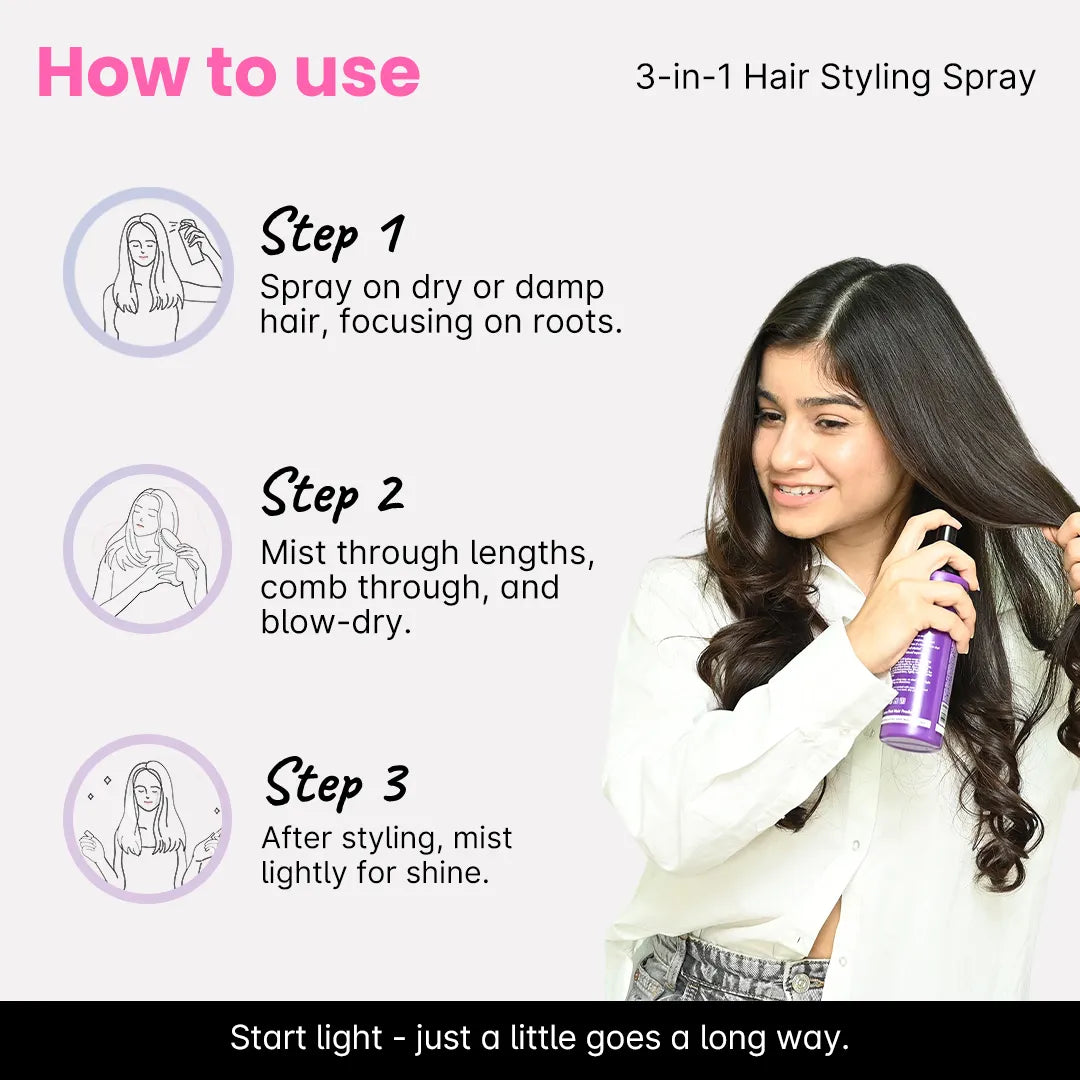 How to use

3-in-1 Hair Styling Spray

Step 1
Spray on dry or damp hair, focusing on roots.

Step 2
Mist through lengths, comb through, and blow-dry.

Step 3
After styling, mist lightly for shine.

Start light - just a little goes a long way.