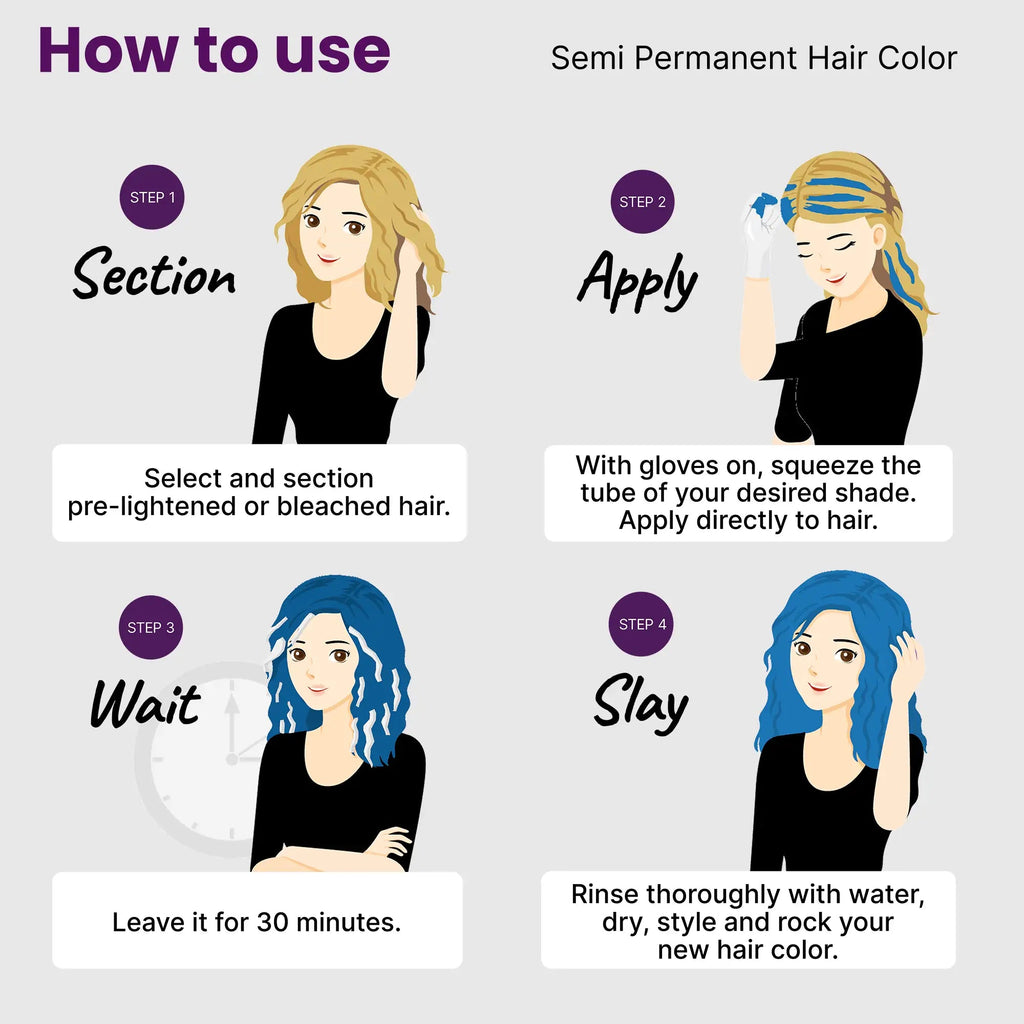 How to use

Semi Permanent Hair Color

STEP 1

Section

Select and section pre-lightened or bleached hair.

STEP 2

Apply

With gloves on, squeeze the tube of your desired shade. Apply directly to hair.

STEP 3

Wait

Leave it for 30 minutes.

STEP 4

Slay

Rinse thoroughly with water, dry, style and rock your new hair color.