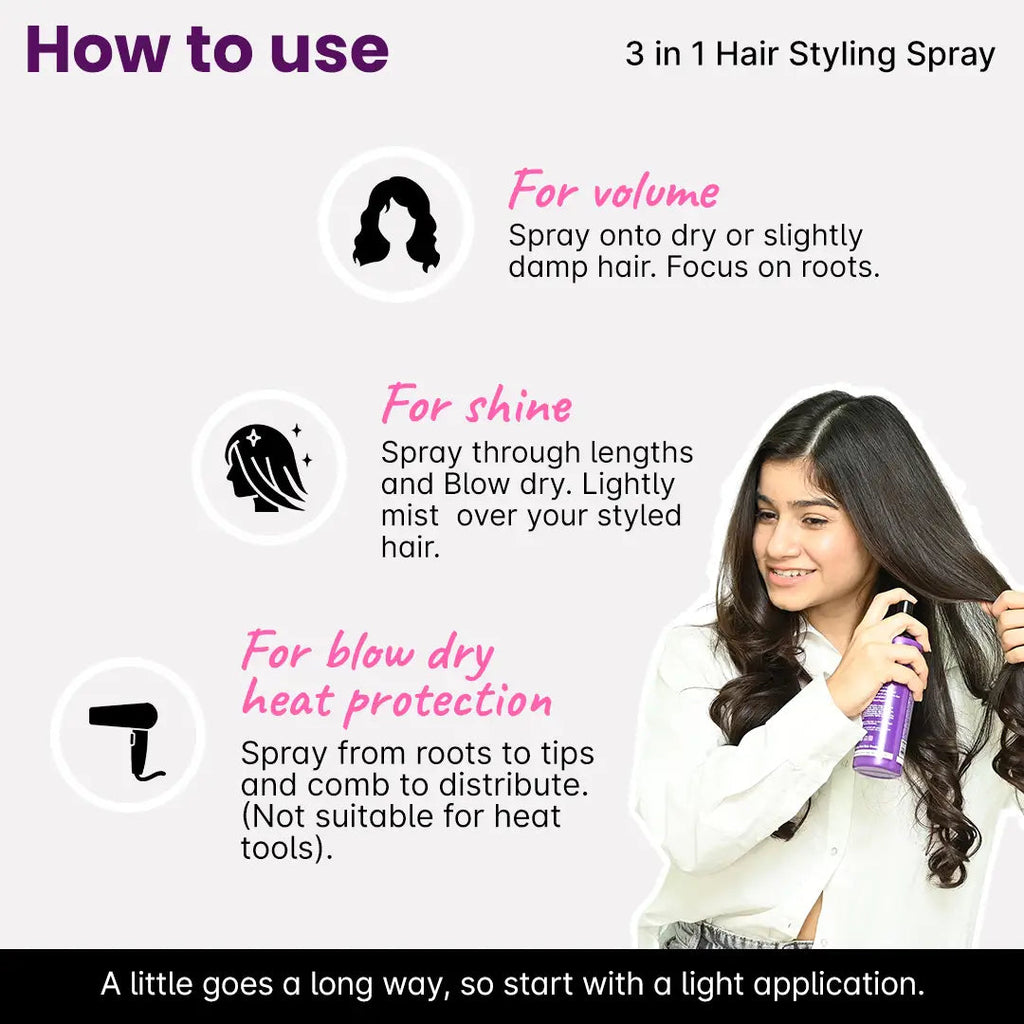 How to use

3 in 1 Hair Styling Spray

For volume
Spray onto dry or slightly damp hair. Focus on roots.

For shine
Spray through lengths and Blow dry. Lightly mist over your styled hair.

For blow dry heat protection
Spray from roots to tips and comb to distribute. (Not suitable for heat tools).

A little goes a long way, so start with a light application.