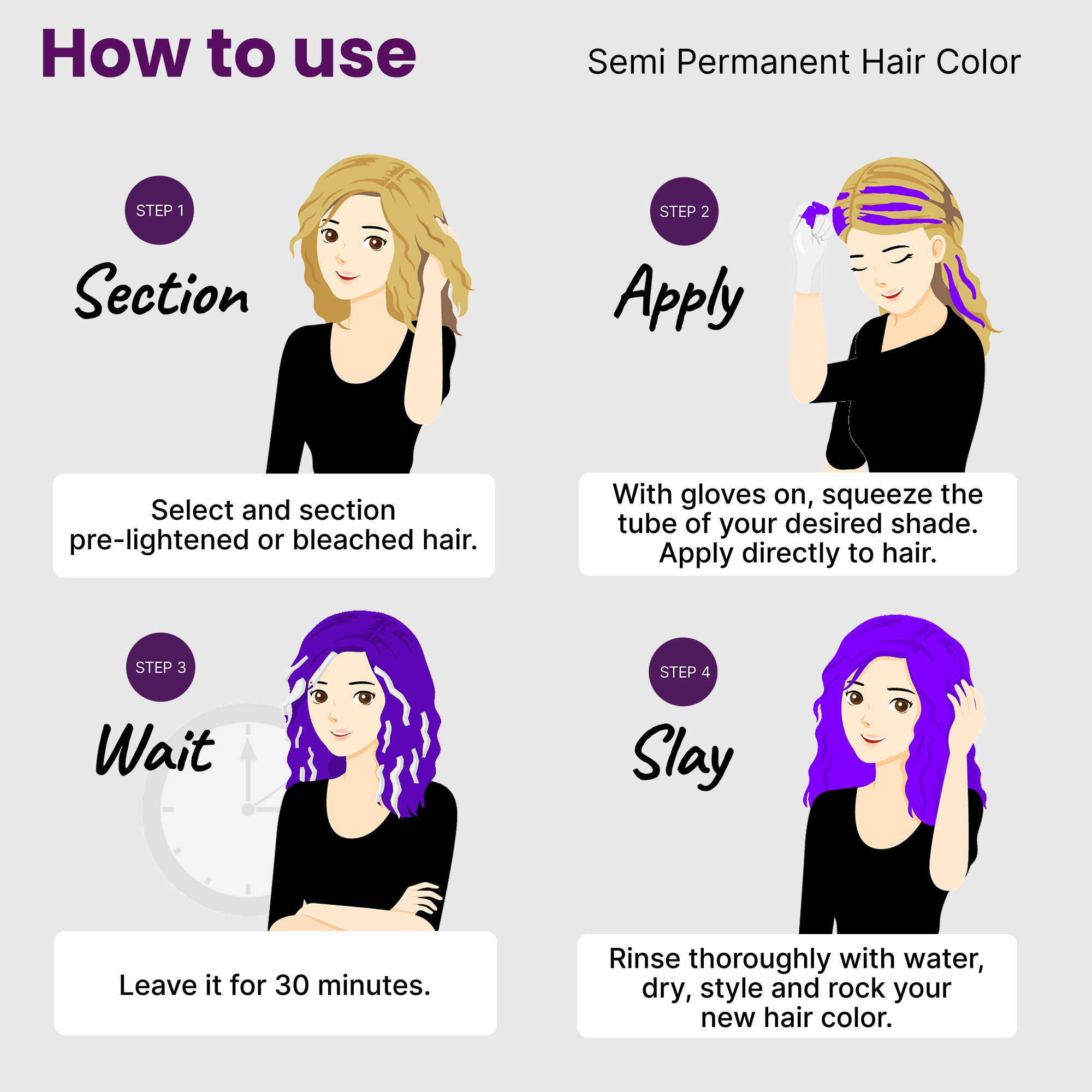 How to use

Semi Permanent Hair Color

STEP 1

Section

Select and section pre-lightened or bleached hair.

STEP 2

Apply

With gloves on, squeeze the tube of your desired shade. Apply directly to hair.

STEP 3

Wait

Leave it for 30 minutes.

STEP 4

Slay

Rinse thoroughly with water, dry, style and rock your new hair color.