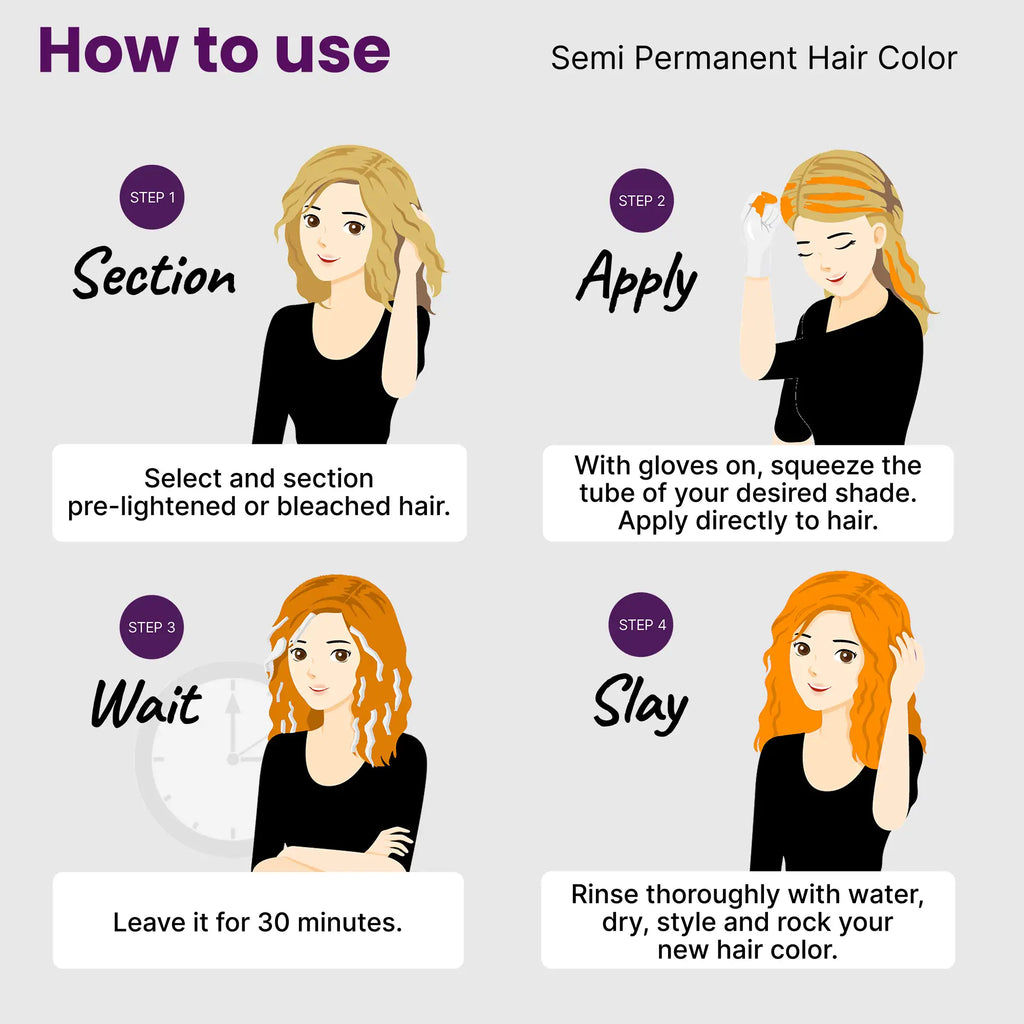 How to use

Semi Permanent Hair Color

STEP 1

Section

Select and section pre-lightened or bleached hair.

STEP 2

Apply

With gloves on, squeeze the tube of your desired shade. Apply directly to hair.

STEP 3

Wait

Leave it for 30 minutes.

STEP 4

Slay

Rinse thoroughly with water, dry, style and rock your new hair color.